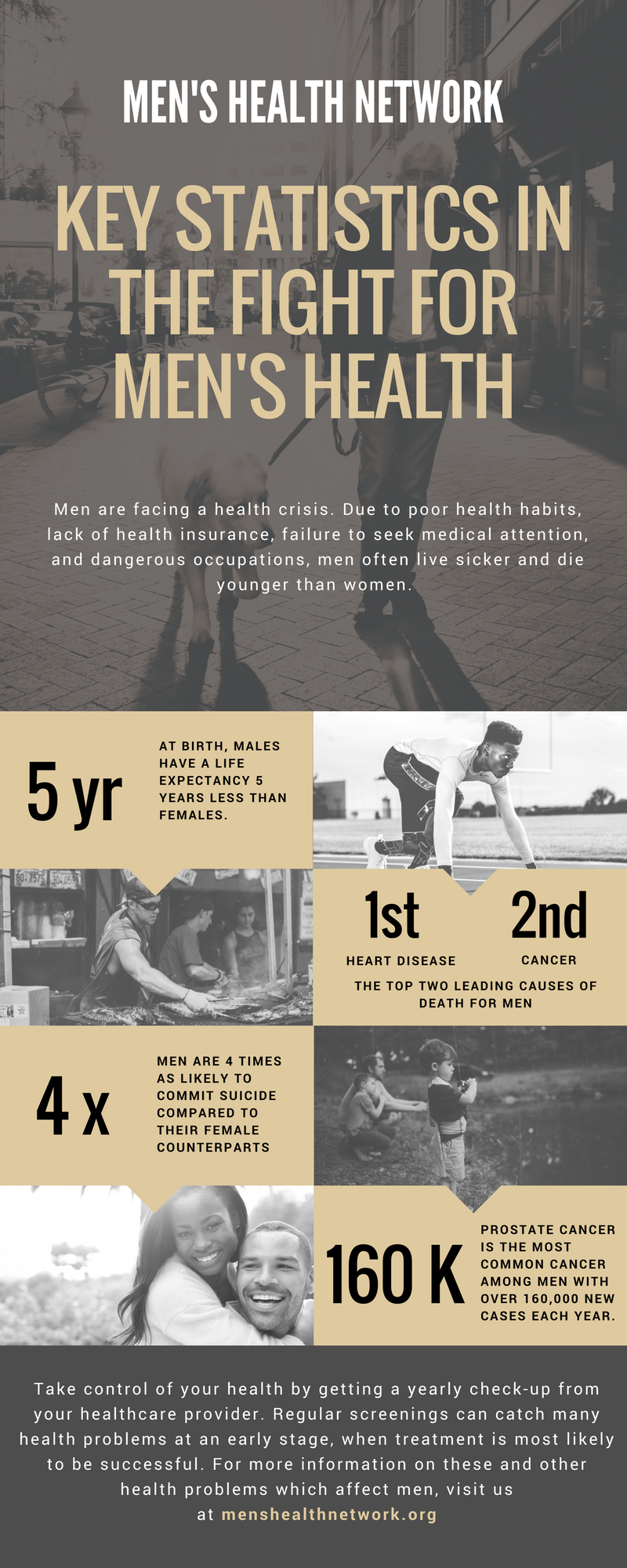 MEN'S HEALTH NETWORK

KEY STATISTICS IN THE FIGHT FOR MEN'S HEALTH

Men are facing a health crisis. Due to poor health habits, lack of health insurance, failure to seek medical attention, and dangerous occupations, men often live sicker and die younger than women.

5 yr

AT BIRTH, MALES HAVE A LIFE EXPECTANCY 5 YEARS LESS THAN FEMALES.

1st

HEART DISEASE

2nd

CANCER

THE TOP TWO LEADING CAUSES OF DEATH FOR MEN

4 x

MEN ARE 4 TIMES AS LIKELY TO COMMIT SUICIDE COMPARED TO THEIR FEMALE COUNTERPARTS

160 K

PROSTATE CANCER IS THE MOST COMMON CANCER AMONG MEN WITH OVER 160,000 NEW CASES EACH YEAR.

Take control of your health by getting a yearly check-up from your healthcare provider. Regular screenings can catch many health problems at an early stage, when treatment is most likely to be successful. For more information on these and other health problems which affect men, visit us at menshealthnetwork.org